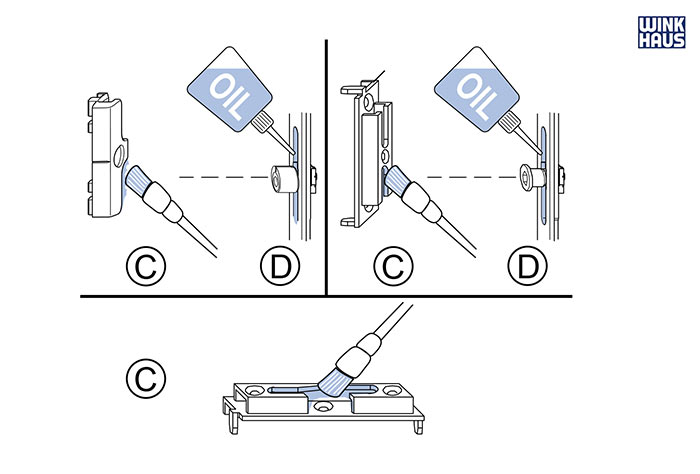 WINK HAUS

OIL

C

D

OIL

C

D

C